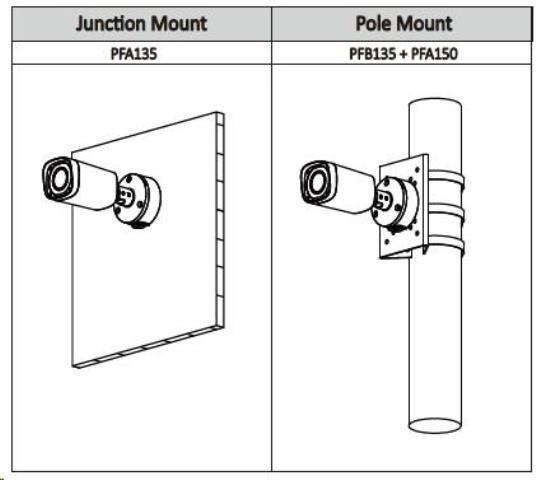 | Junction Mount | Pole Mount |
|---|---|
| PFA135 | PFB135 + PFA150 |